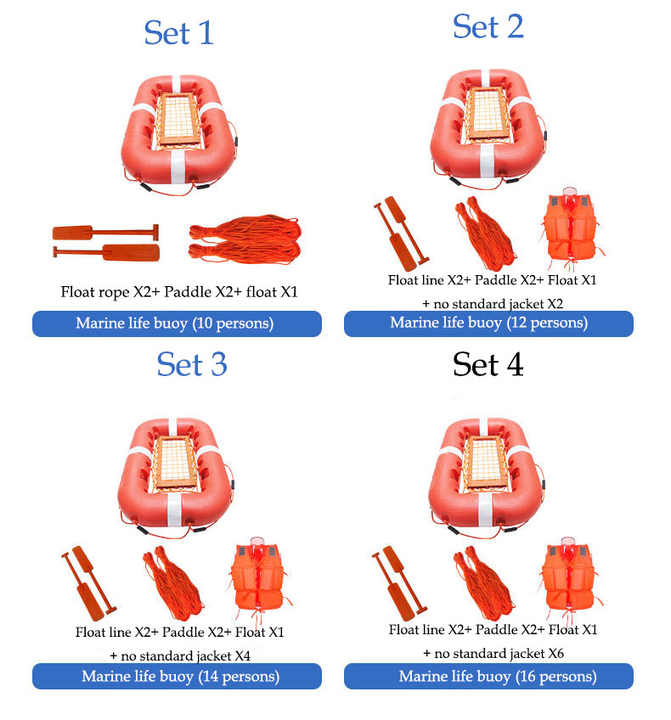 Set 1

Float rope X2+ Paddle X2+ float X1

Marine life buoy (10 persons)

Set 2

Float line X2+ Paddle X2+ Float X1

+ no standard jacket X2

Marine life buoy (12 persons)

Set 3

Float line X2+ Paddle X2+ Float X1

+ no standard jacket X4

Marine life buoy (14 persons)

Set 4

Float line X2+ Paddle X2+ Float X1

+ no standard jacket X6

Marine life buoy (16 persons)