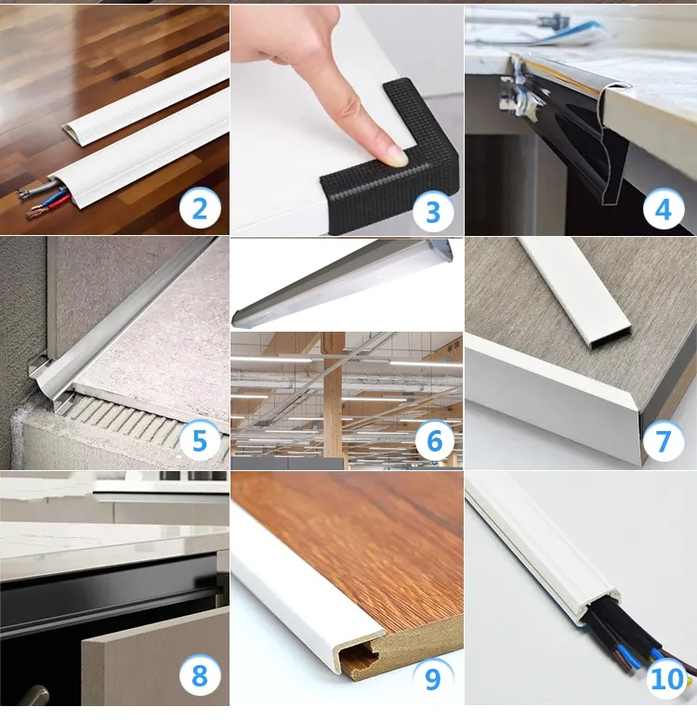 2
3
4
5
6
7
8
9
10