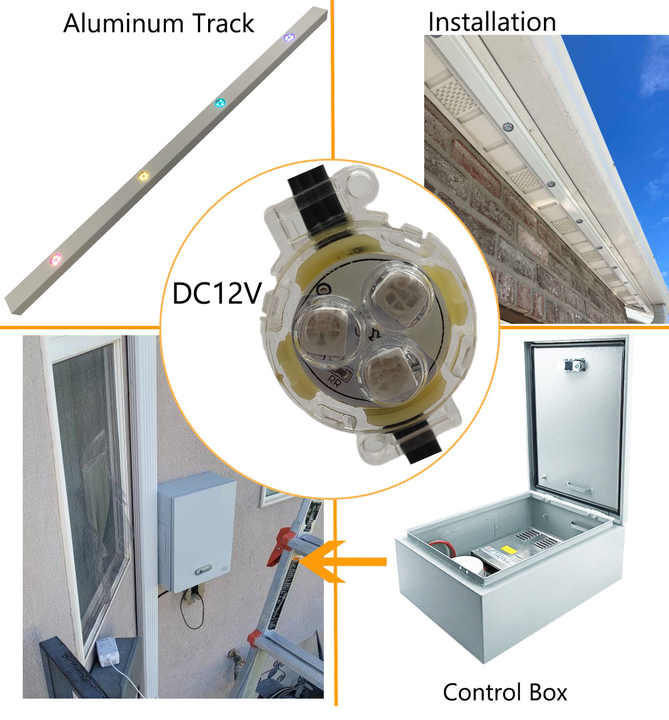 Aluminum Track

Installation

DC12V

Control Box