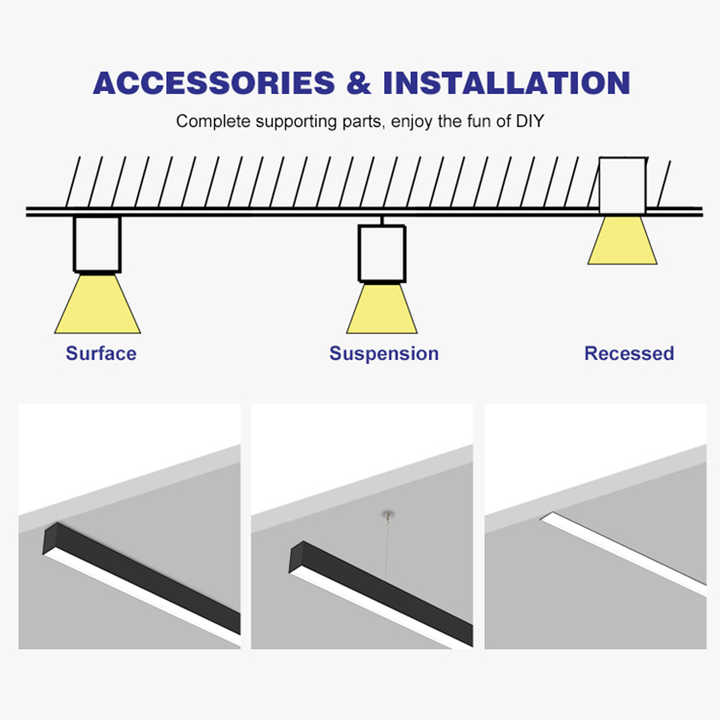 ACCESSORIES & INSTALLATION

Complete supporting parts, enjoy the fun of DIY

Surface

Suspension

Recessed