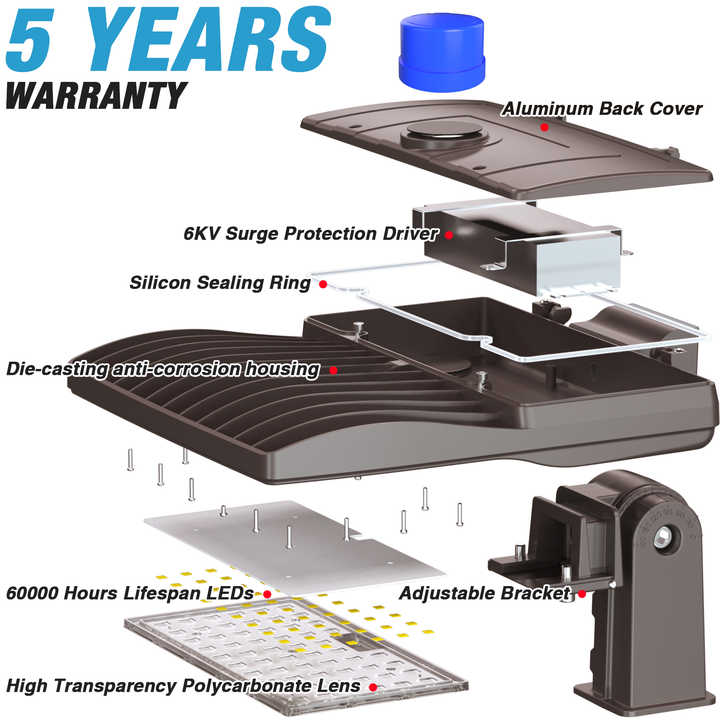 5 YEARS
WARRANTY

Aluminum Back Cover

6KV Surge Protection Driver

Silicon Sealing Ring

Die-casting anti-corrosion housing

60000 Hours Lifespan LEDs

Adjustable Bracket

High Transparency Polycarbonate Lens