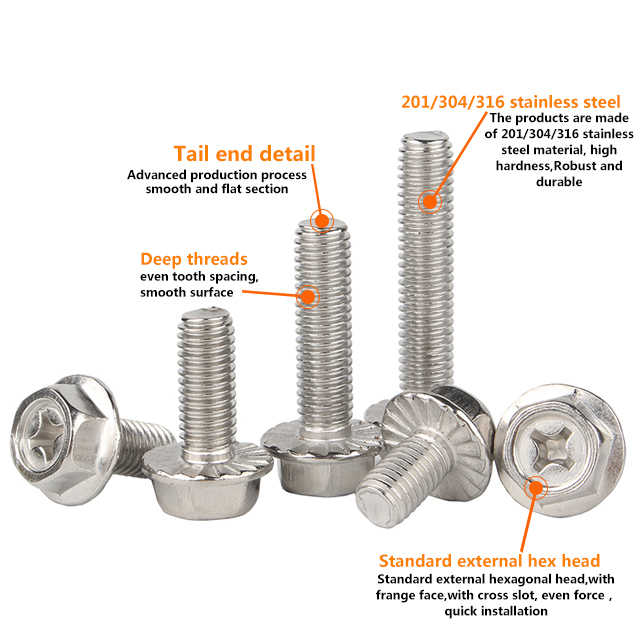 201/304/316 stainless steel
The products are made of 201/304/316 stainless steel material, high hardness,Robust and durable

Tail end detail
Advanced production process smooth and flat section

Deep threads
even tooth spacing, smooth surface

Standard external hex head
Standard external hexagonal head,with frange face,with cross slot, even force , quick installation