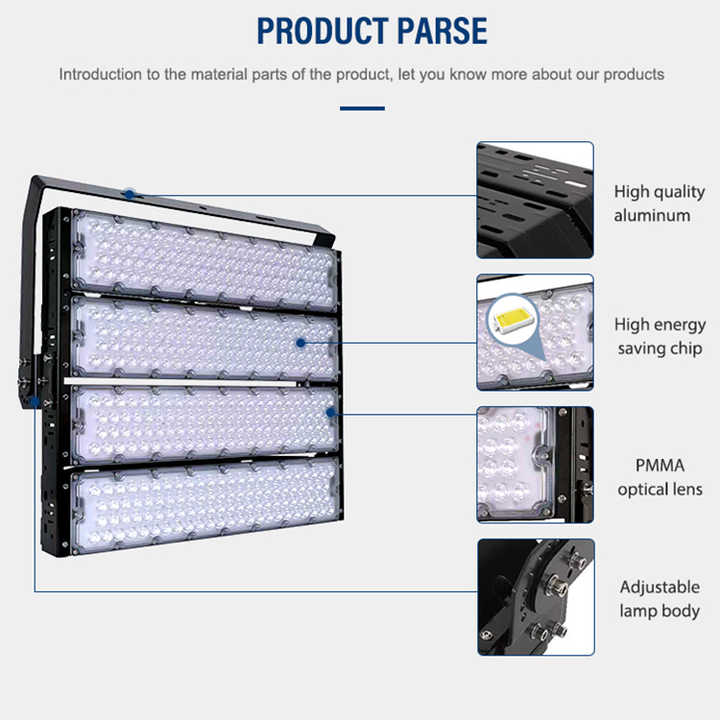 PRODUCT PARSE

Introduction to the material parts of the product, let you know more about our products

High quality aluminum

High energy saving chip

PMMA optical lens

Adjustable lamp body