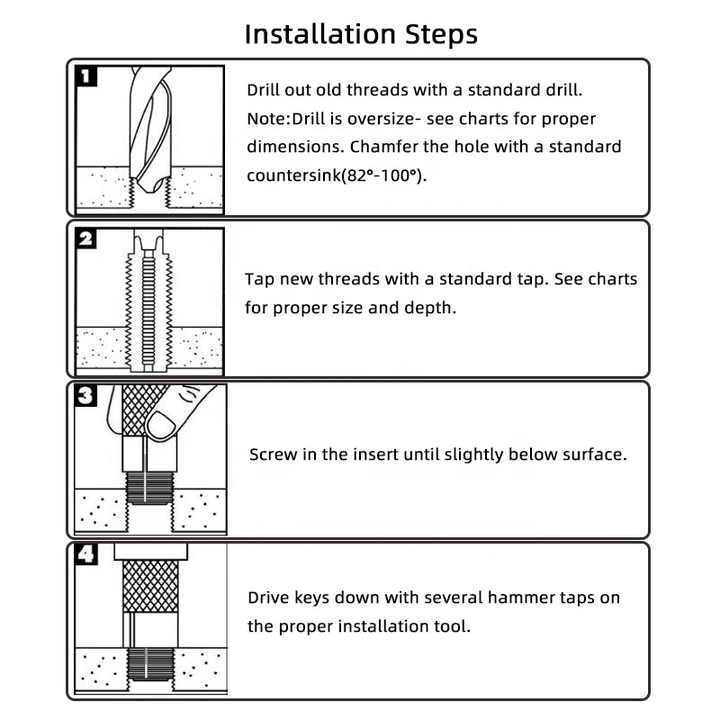 Installation Steps

1

Drill out old threads with a standard drill. Note:Drill is oversize- see charts for proper dimensions. Chamfer the hole with a standard countersink(82°-100°).

2

Tap new threads with a standard tap. See charts for proper size and depth.

3

Screw in the insert until slightly below surface.

4

Drive keys down with several hammer taps on the proper installation tool.