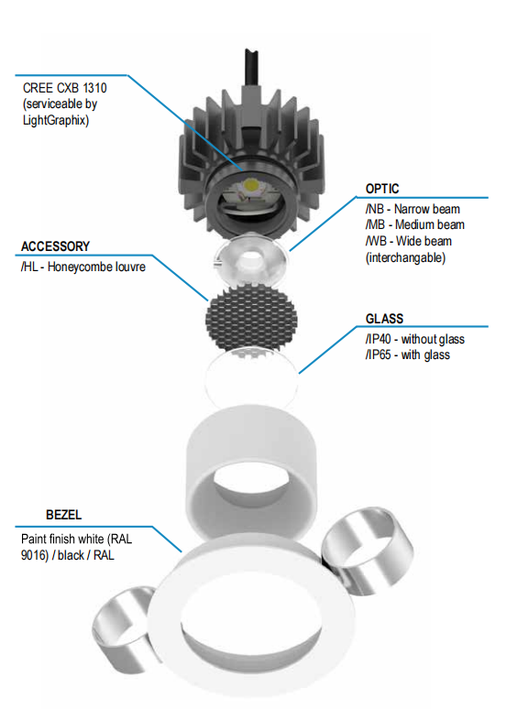 CREE CXB 1310
(serviceable by
LightGraphix)

OPTIC
/NB - Narrow beam
/MB - Medium beam
/WB - Wide beam
(interchangable)

ACCESSORY
/HL - Honeycombe louvre

GLASS
/IP40 - without glass
/IP65 - with glass

BEZEL
Paint finish white (RAL 9016) / black / RAL