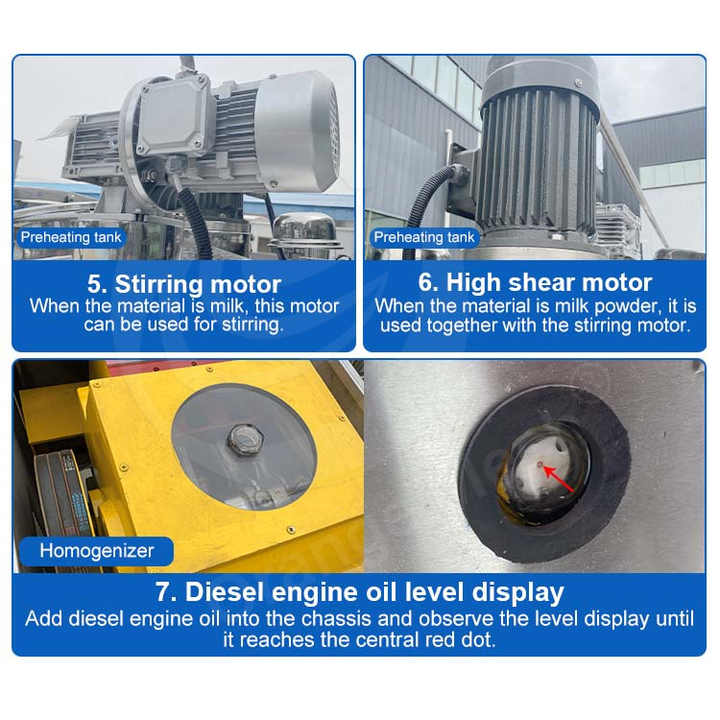 Preheating tank

5. Stirring motor

When the material is milk, this motor can be used for stirring.

Preheating tank

6. High shear motor

When the material is milk powder, it is used together with the stirring motor.

Homogenizer

7. Diesel engine oil level display

Add diesel engine oil into the chassis and observe the level display until it reaches the central red dot.