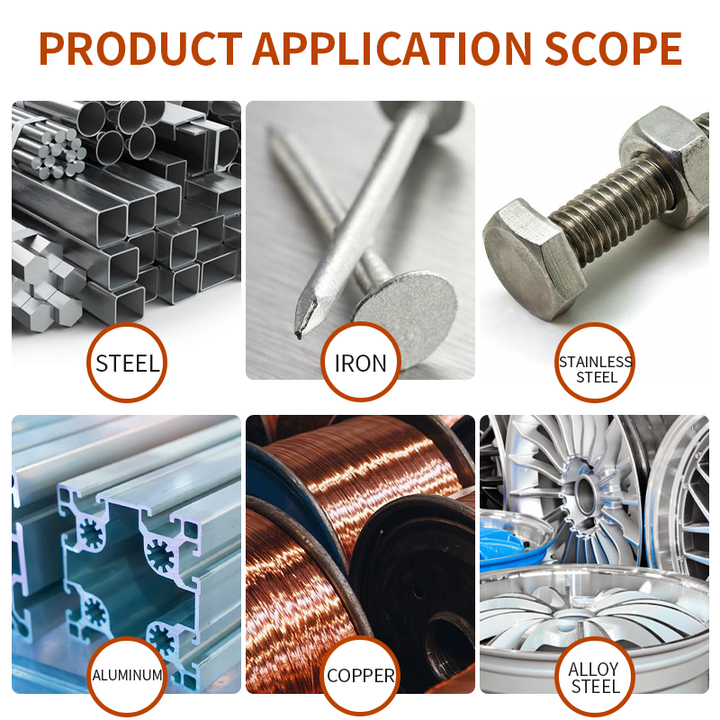 PRODUCT APPLICATION SCOPE

STEEL

IRON

STAINLESS STEEL

ALUMINUM

COPPER

ALLOY STEEL