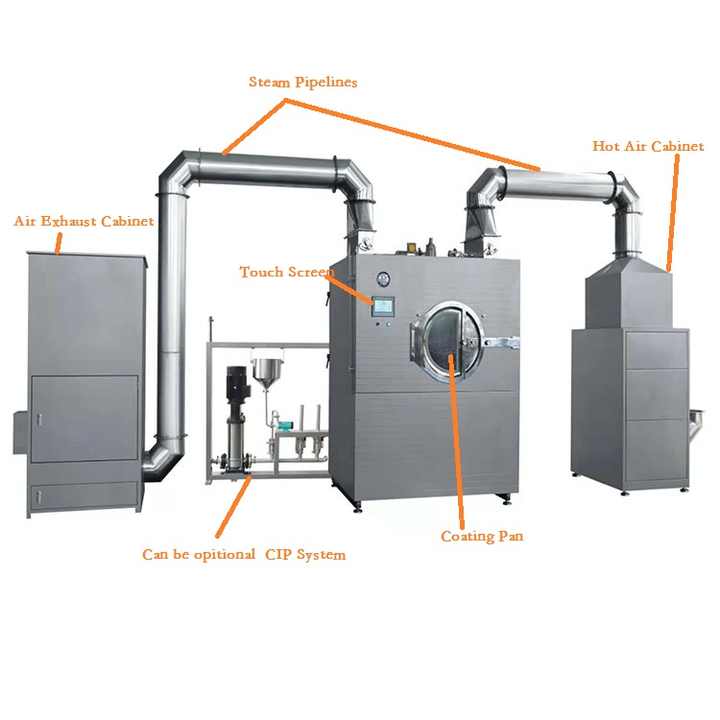 Steam Pipelines

Hot Air Cabinet

Air Exhaust Cabinet

Touch Screen

Coating Pan

Can be opitional CIP System