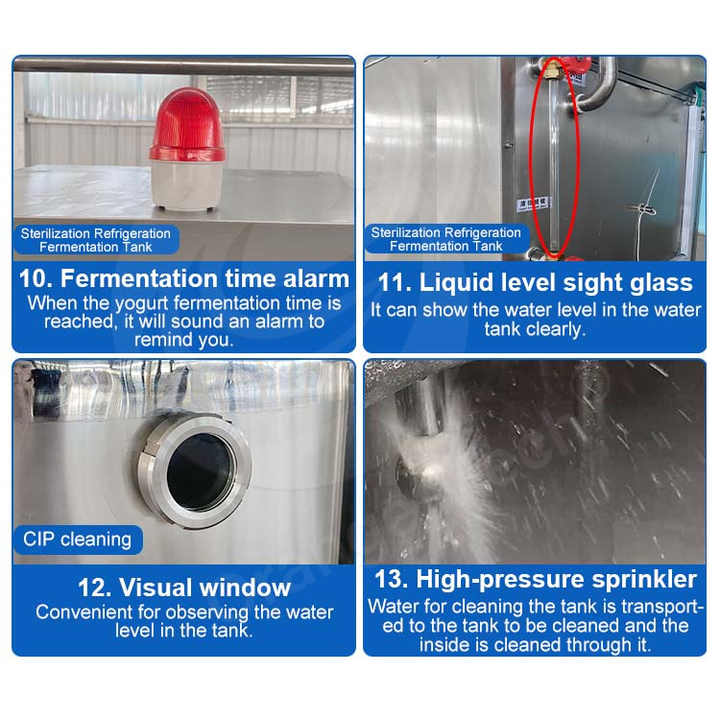 Sterilization Refrigeration Fermentation Tank

10. Fermentation time alarm

When the yogurt fermentation time is reached, it will sound an alarm to remind you.

Sterilization Refrigeration Fermentation Tank

11. Liquid level sight glass

It can show the water level in the water tank clearly.

CIP cleaning

12. Visual window

Convenient for observing the water level in the tank.

13. High-pressure sprinkler

Water for cleaning the tank is transported to the tank to be cleaned and the inside is cleaned through it.