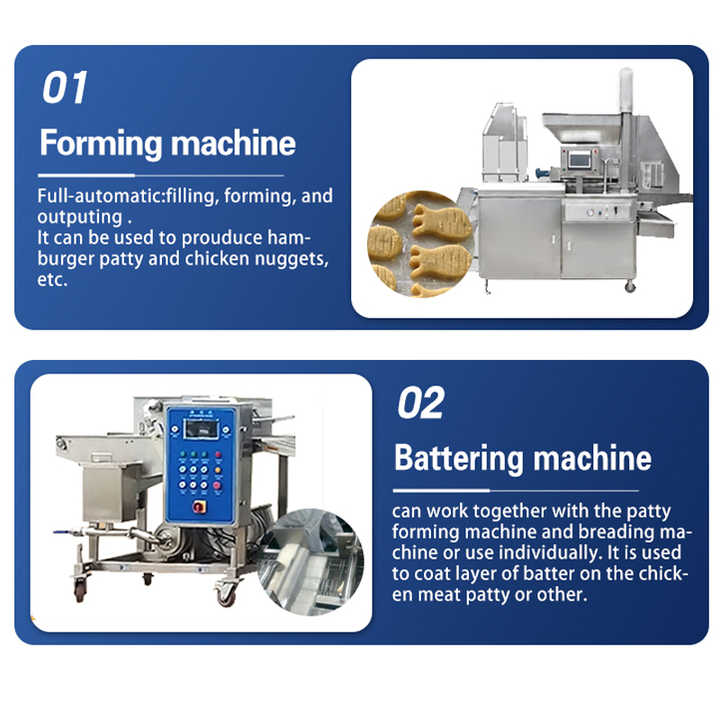 01

Forming machine

Full-automatic:filling, forming, and outputing .
It can be used to prouduce hamburger patty and chicken nuggets, etc.

02

Battering machine

can work together with the patty forming machine and breading machine or use individually. It is used to coat layer of batter on the chicken meat patty or other.