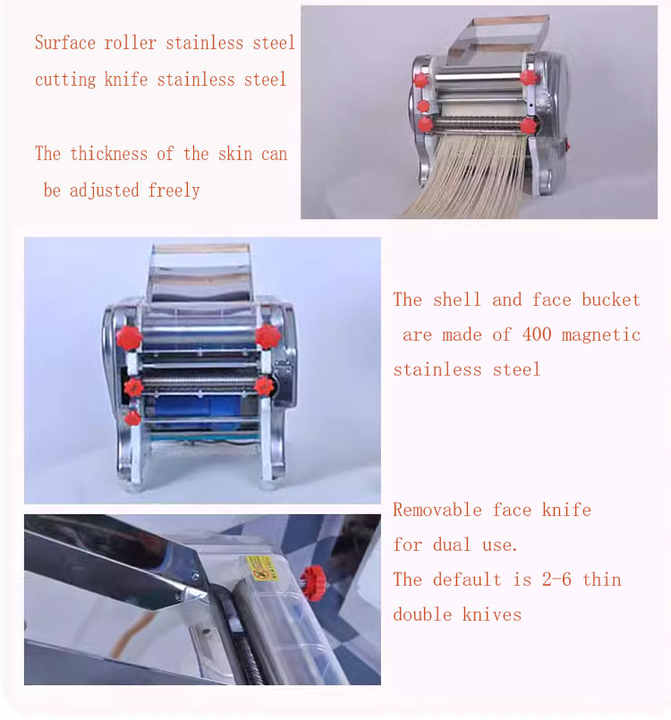 Surface roller stainless steel
cutting knife stainless steel

The thickness of the skin can be adjusted freely

The shell and face bucket are made of 400 magnetic stainless steel

Removable face knife for dual use.
The default is 2-6 thin double knives