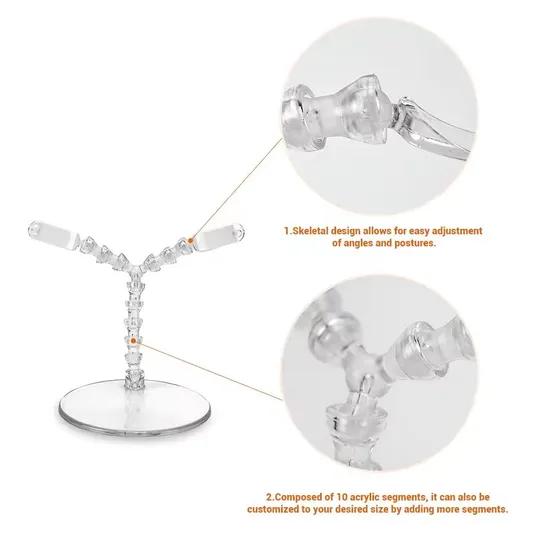 1.Skeletal design allows for easy adjustment of angles and postures.

2.Composed of 10 acrylic segments, it can also be customized to your desired size by adding more segments.