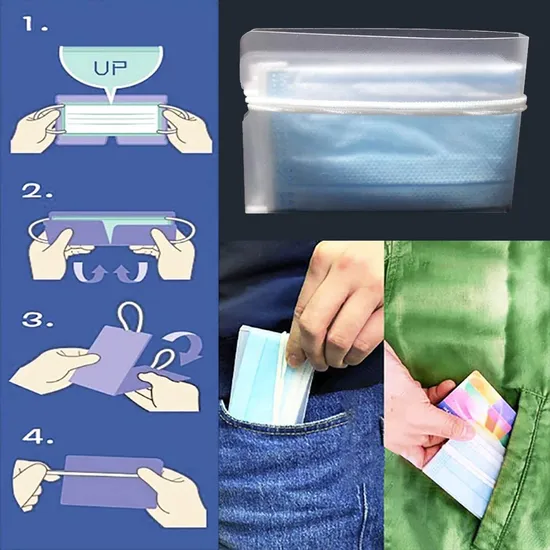 1.

UP

2.

3.

4.