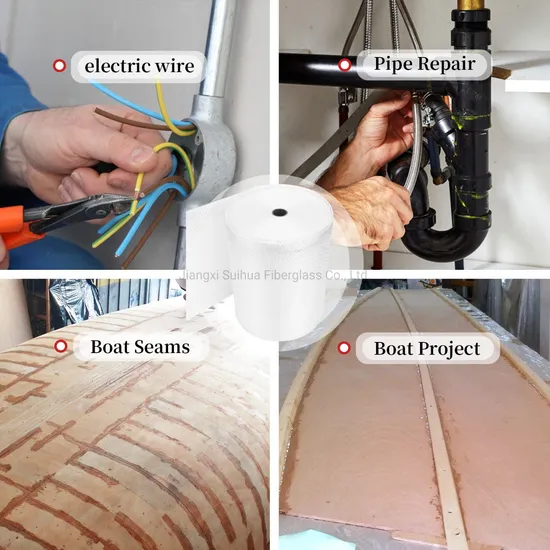 electric wire

Pipe Repair

Jiangxi Suihua Fiberglass Co., Ltd

Boat Seams

Boat Project