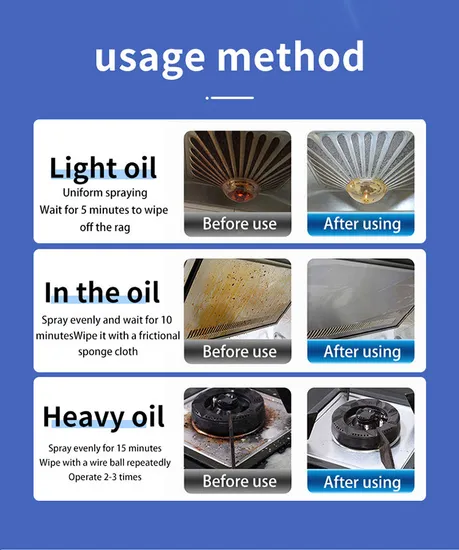 usage method

Light oil
Uniform spraying
Wait for 5 minutes to wipe off the rag

Before use

After using

In the oil
Spray evenly and wait for 10 minutesWipe it with a frictional sponge cloth

Before use

After using

Heavy oil
Spray evenly for 15 minutes
Wipe with a wire ball repeatedly
Operate 2-3 times

Before use

After using