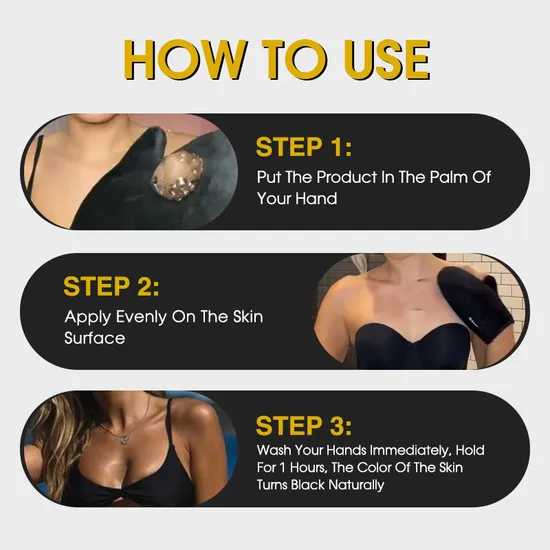 HOW TO USE

STEP 1:
Put The Product In The Palm Of Your Hand

STEP 2:
Apply Evenly On The Skin Surface

STEP 3:
Wash Your Hands Immediately, Hold For 1 Hours, The Color Of The Skin Turns Black Naturally