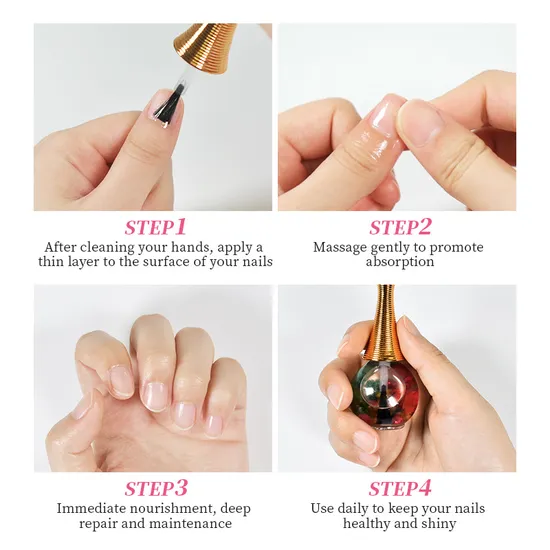 STEP1
After cleaning your hands, apply a thin layer to the surface of your nails

STEP2
Massage gently to promote absorption

STEP3
Immediate nourishment, deep repair and maintenance

STEP4
Use daily to keep your nails healthy and shiny