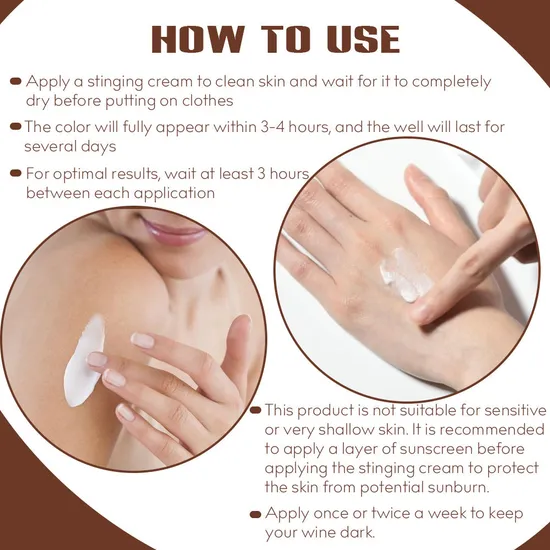 HOW TO USE

Apply a stinging cream to clean skin and wait for it to completely dry before putting on clothes

The color will fully appear within 3-4 hours, and the well will last for several days

For optimal results, wait at least 3 hours between each application

This product is not suitable for sensitive or very shallow skin. It is recommended to apply a layer of sunscreen before applying the stinging cream to protect the skin from potential sunburn.

Apply once or twice a week to keep your wine dark.