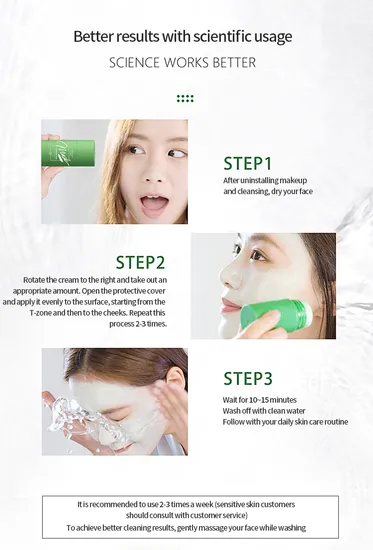 Better results with scientific usage

SCIENCE WORKS BETTER

STEP1

After uninstalling makeup and cleansing, dry your face

STEP2

Rotate the cream to the right and take out an appropriate amount. Open the protective cover and apply it evenly to the surface, starting from the T-zone and then to the cheeks. Repeat this process 2-3 times.

STEP3

Wait for 10~15 minutes
Wash off with clean water
Follow with your daily skin care routine

It is recommended to use 2-3 times a week (sensitive skin customers should consult with customer service)
To achieve better cleaning results, gently massage your face while washing