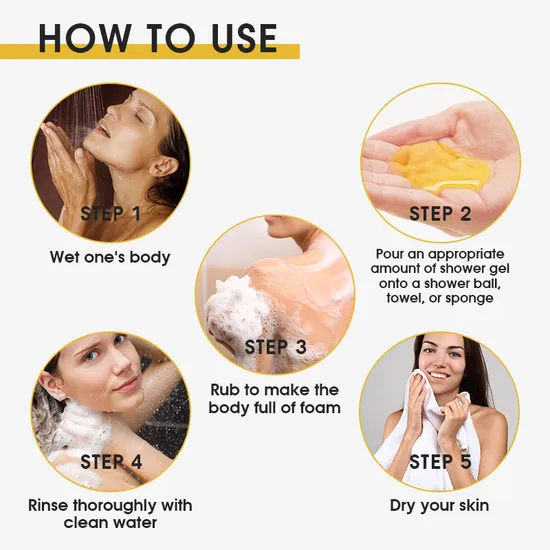 HOW TO USE

STEP 1

Wet one's body

STEP 2

Pour an appropriate amount of shower gel onto a shower ball, towel, or sponge

STEP 3

Rub to make the body full of foam

STEP 4

Rinse thoroughly with clean water

STEP 5

Dry your skin