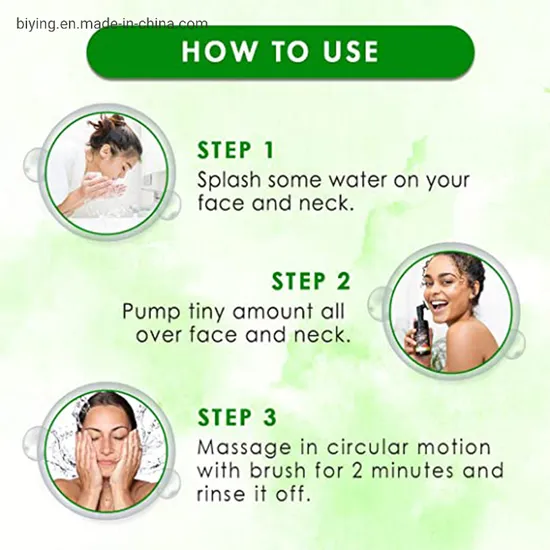 biying.en.made-in-china.com

HOW TO USE

STEP 1
Splash some water on your face and neck.

STEP 2
Pump tiny amount all over face and neck.

STEP 3
Massage in circular motion with brush for 2 minutes and rinse it off.