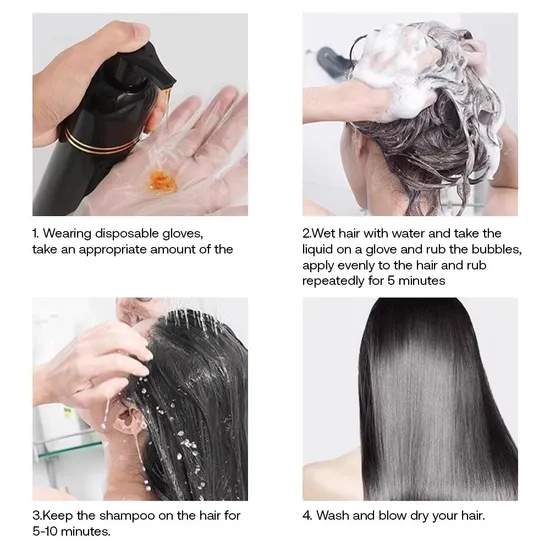 1. Wearing disposable gloves, take an appropriate amount of the

2.Wet hair with water and take the liquid on a glove and rub the bubbles, apply evenly to the hair and rub repeatedly for 5 minutes

3.Keep the shampoo on the hair for 5-10 minutes.

4. Wash and blow dry your hair.