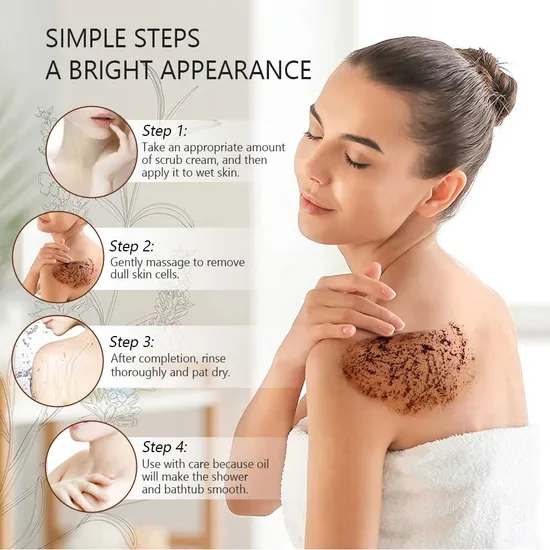 SIMPLE STEPS
A BRIGHT APPEARANCE

Step 1:
Take an appropriate amount of scrub cream, and then apply it to wet skin.

Step 2:
Gently massage to remove dull skin cells.

Step 3:
After completion, rinse thoroughly and pat dry.

Step 4:
Use with care because oil will make the shower and bathtub smooth.