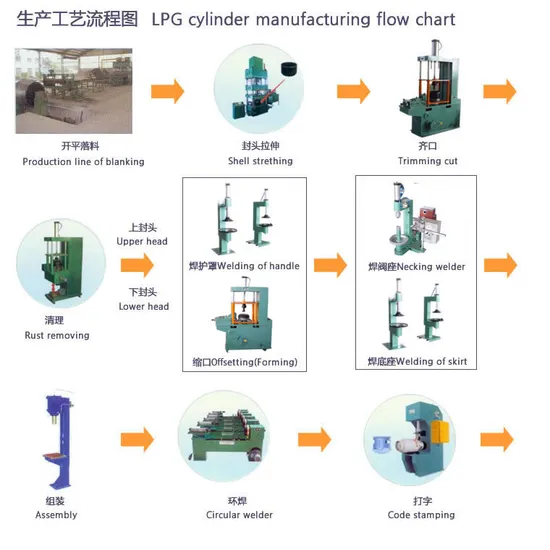 生产工艺流程图 LPG cylinder manufacturing flow chart

开平落料
Production line of blanking

封头拉伸
Shell strething

齐口
Trimming cut

清理
Rust removing

上封头
Upper head

下封头
Lower head

焊护罩Welding of handle

缩口Offsetting(Forming)

焊阀座Necking welder

焊底座Welding of skirt

组装
Assembly

环焊
Circular welder

打字
Code stamping