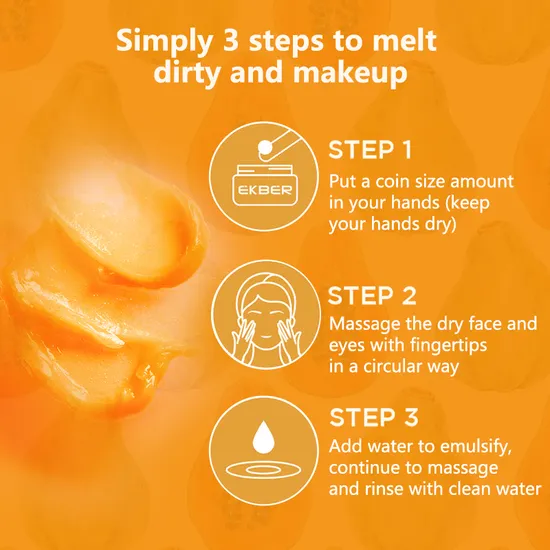 Simply 3 steps to melt dirty and makeup

EKBER

STEP 1
Put a coin size amount in your hands (keep your hands dry)

STEP 2
Massage the dry face and eyes with fingertips in a circular way

STEP 3
Add water to emulsify, continue to massage and rinse with clean water