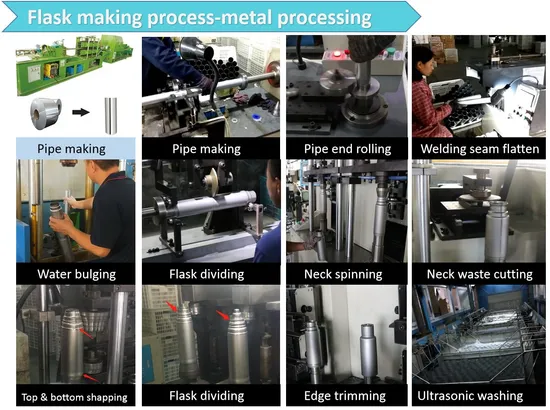 Flask making process-metal processing

Pipe making

Pipe making

Pipe end rolling

Welding seam flatten

Water bulging

Flask dividing

Neck spinning

Neck waste cutting

Top & bottom shapping

Flask dividing

Edge trimming

Ultrasonic washing