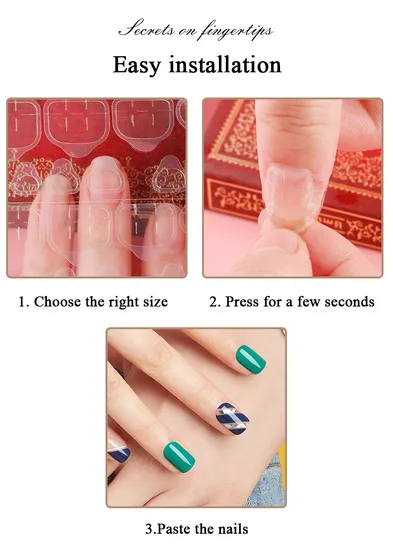 Secrets on fingertips

Easy installation

1. Choose the right size

2. Press for a few seconds

3.Paste the nails