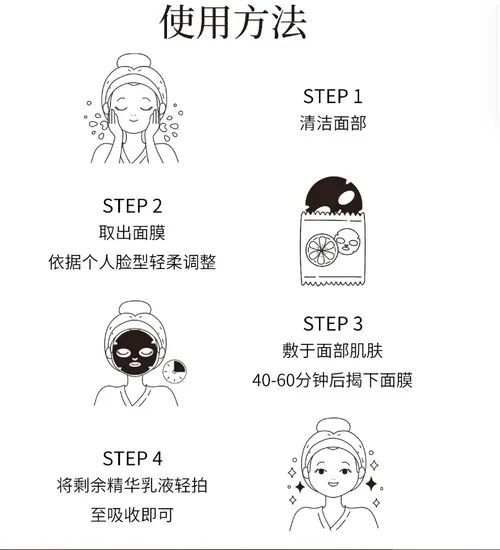 使用方法

STEP 1
清洁面部

STEP 2
取出面膜
依据个人脸型轻柔调整

STEP 3
敷于面部肌肤
40-60分钟后揭下面膜

STEP 4
将剩余精华乳液轻拍
至吸收即可