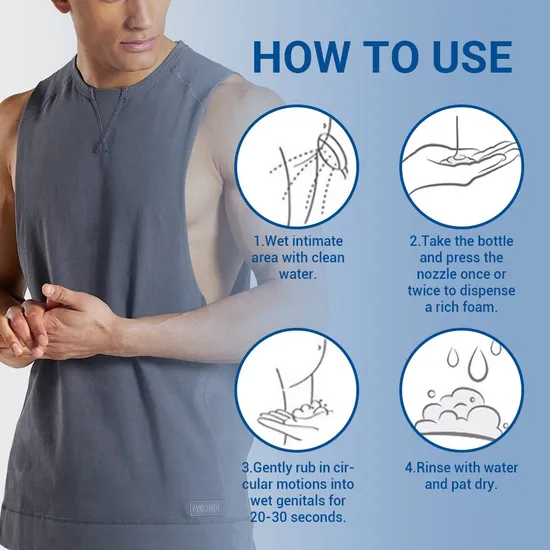 HOW TO USE

1.Wet intimate area with clean water.

2.Take the bottle and press the nozzle once or twice to dispense a rich foam.

3.Gently rub in circular motions into wet genitals for 20-30 seconds.

4.Rinse with water and pat dry.

GYMSHARK