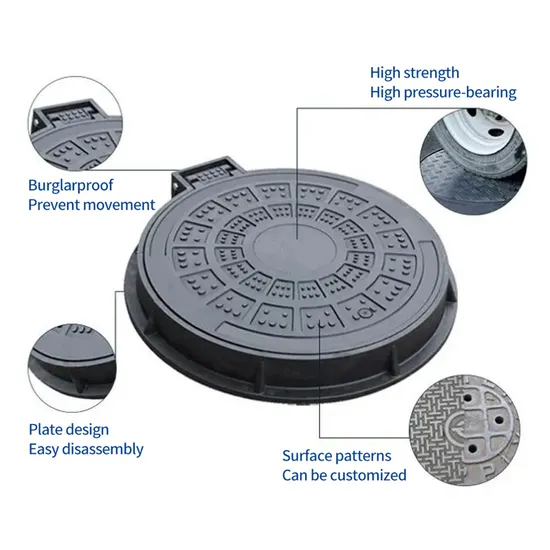 High strength
High pressure-bearing

Burglarproof
Prevent movement

Plate design
Easy disassembly

Surface patterns
Can be customized