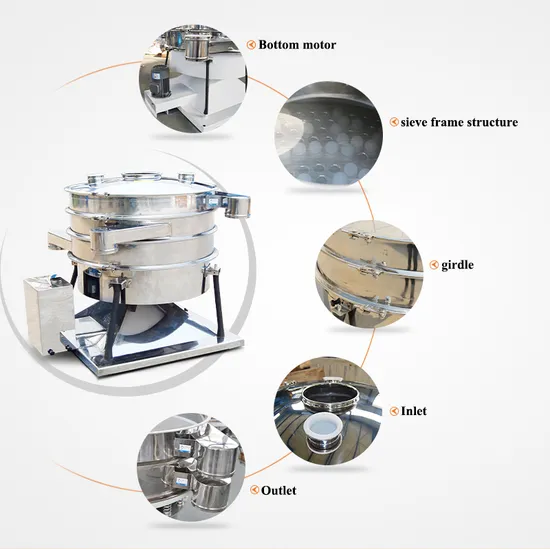 Bottom motor

sieve frame structure

girdle

Inlet

Outlet