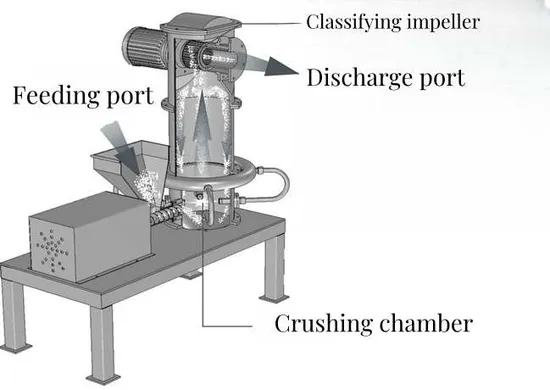 Classifying impeller

Discharge port

Feeding port

Crushing chamber