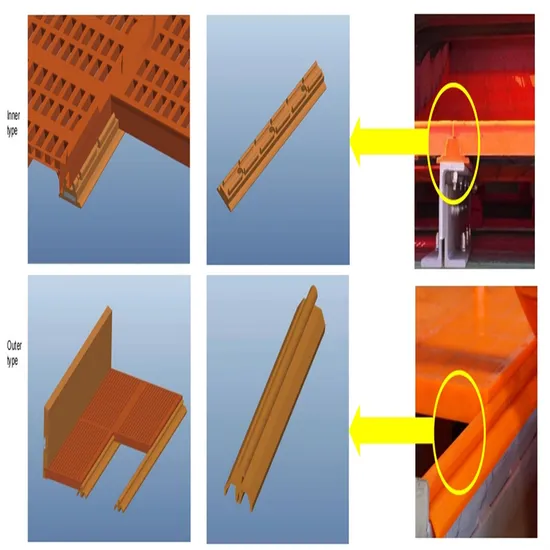 Inner type

Outer type