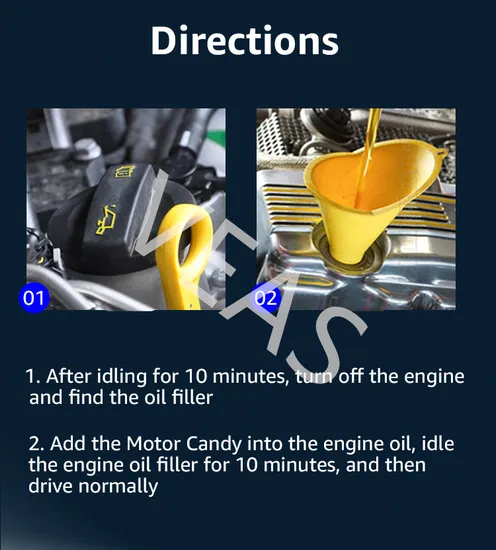 Directions

01

02

VEAS

1. After idling for 10 minutes, turn off the engine and find the oil filler

2. Add the Motor Candy into the engine oil, idle the engine oil filler for 10 minutes, and then drive normally