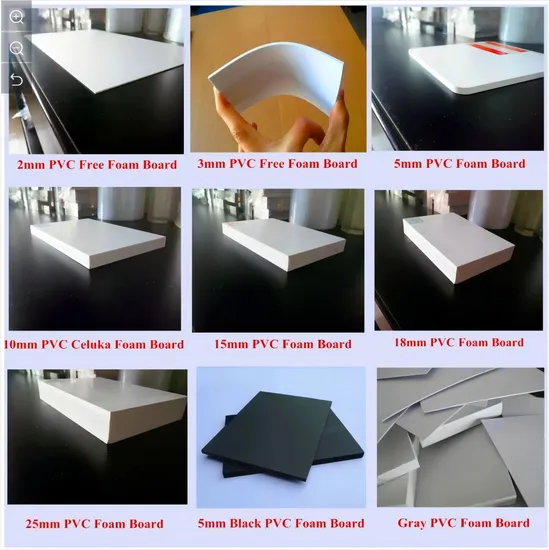 2mm PVC Free Foam Board

3mm PVC Free Foam Board

5mm PVC Foam Board

10mm PVC Celuka Foam Board

15mm PVC Foam Board

18mm PVC Foam Board

25mm PVC Foam Board

5mm Black PVC Foam Board

Gray PVC Foam Board