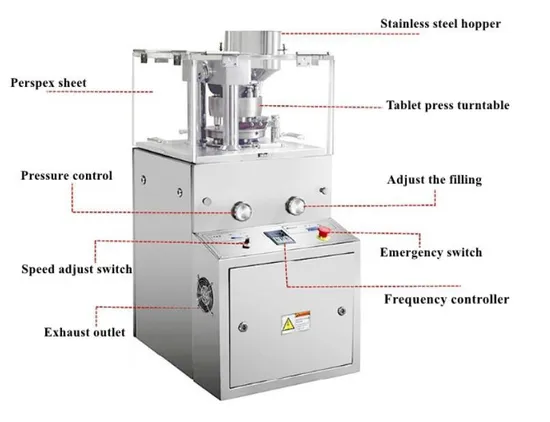 Stainless steel hopper

Perspex sheet

Tablet press turntable

Pressure control

Adjust the filling

Emergency switch

Speed adjust switch

Frequency controller

Exhaust outlet