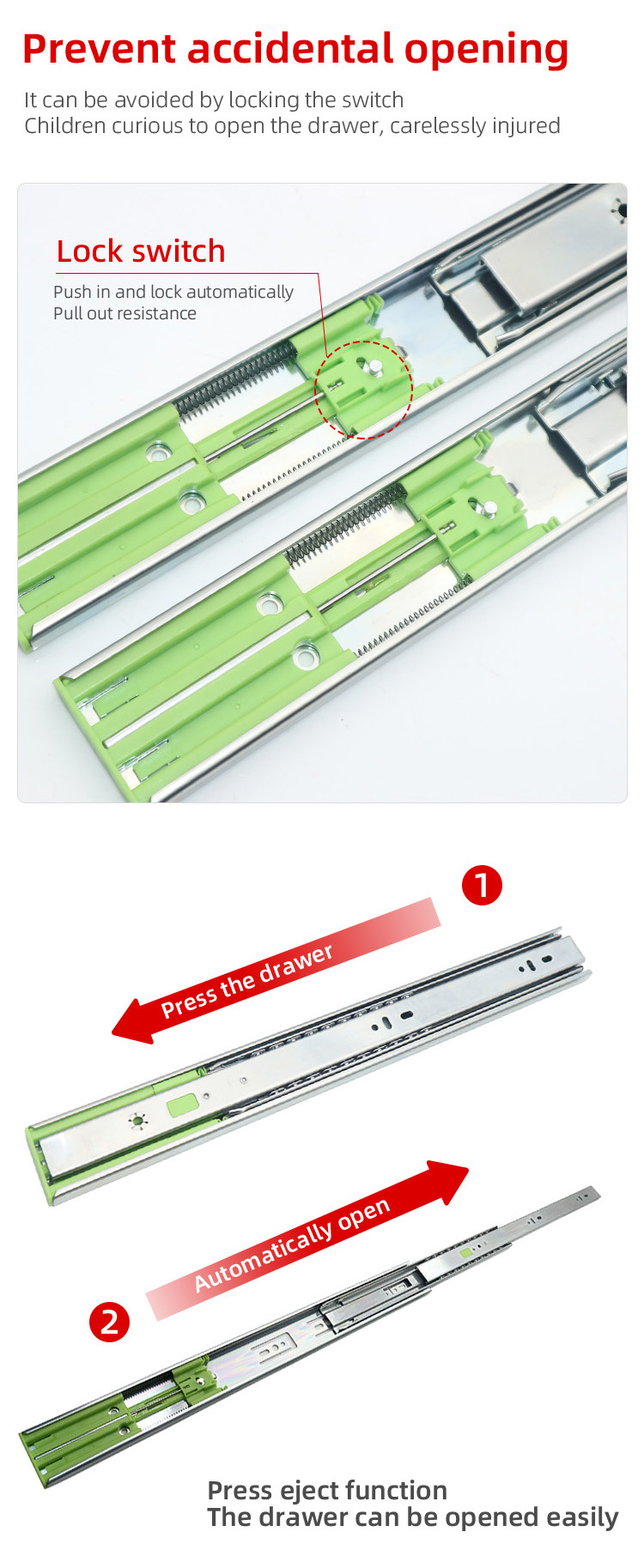 Prevent accidental opening

It can be avoided by locking the switch
Children curious to open the drawer, carelessly injured

Lock switch

Push in and lock automatically
Pull out resistance

1

Press the drawer

Automatically open

2

Press eject function
The drawer can be opened easily