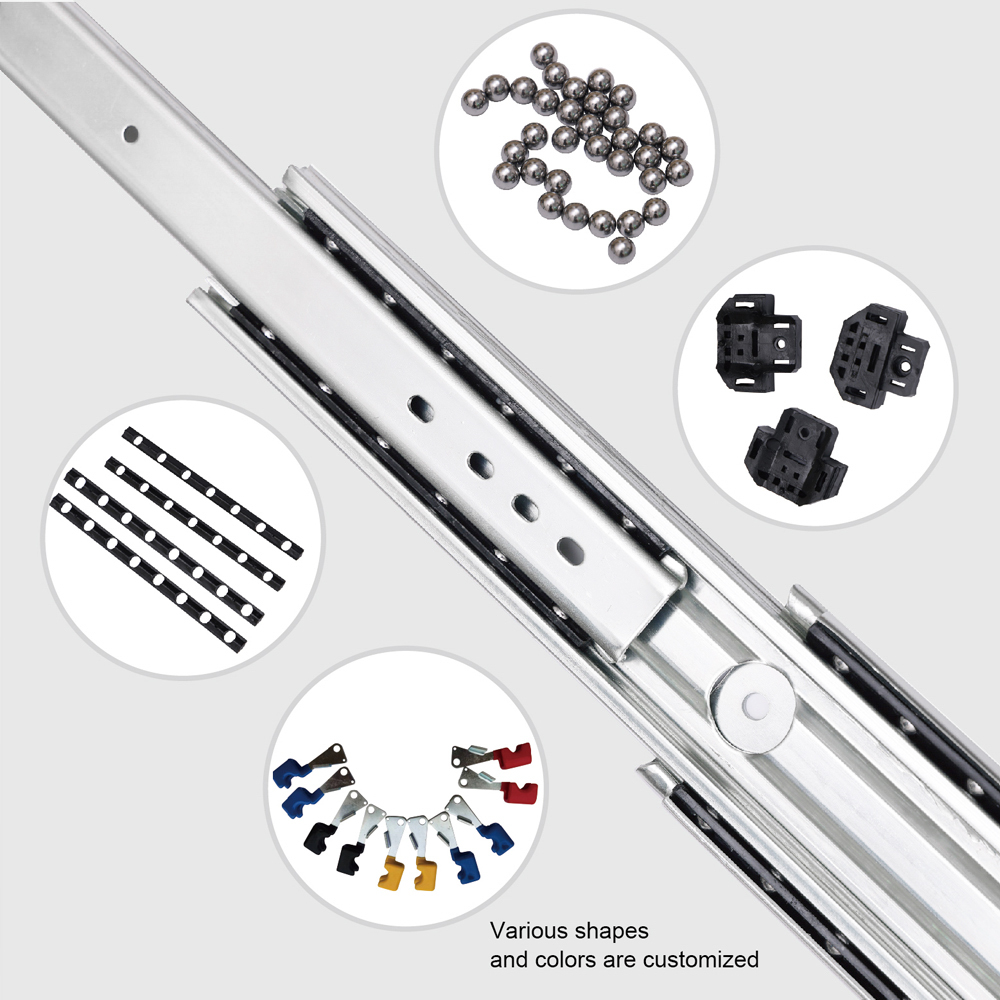 Various shapes
and colors are customized