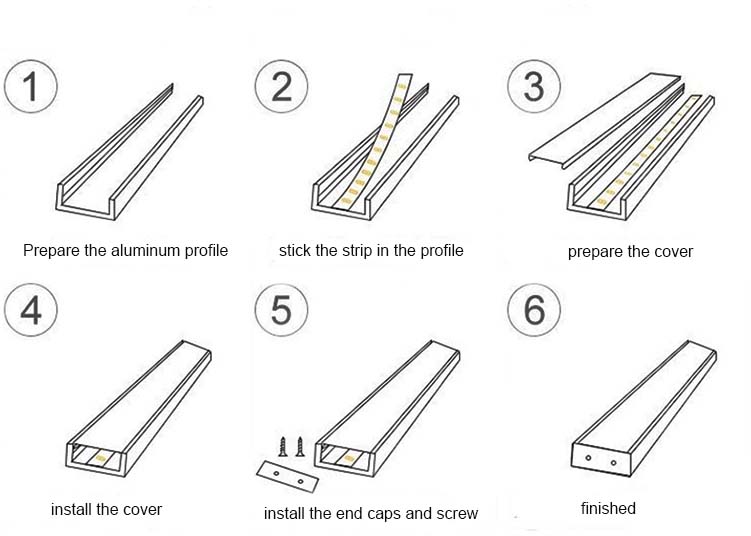 1

Prepare the aluminum profile

2

stick the strip in the profile

3

prepare the cover

4

install the cover

5

install the end caps and screw

6

finished