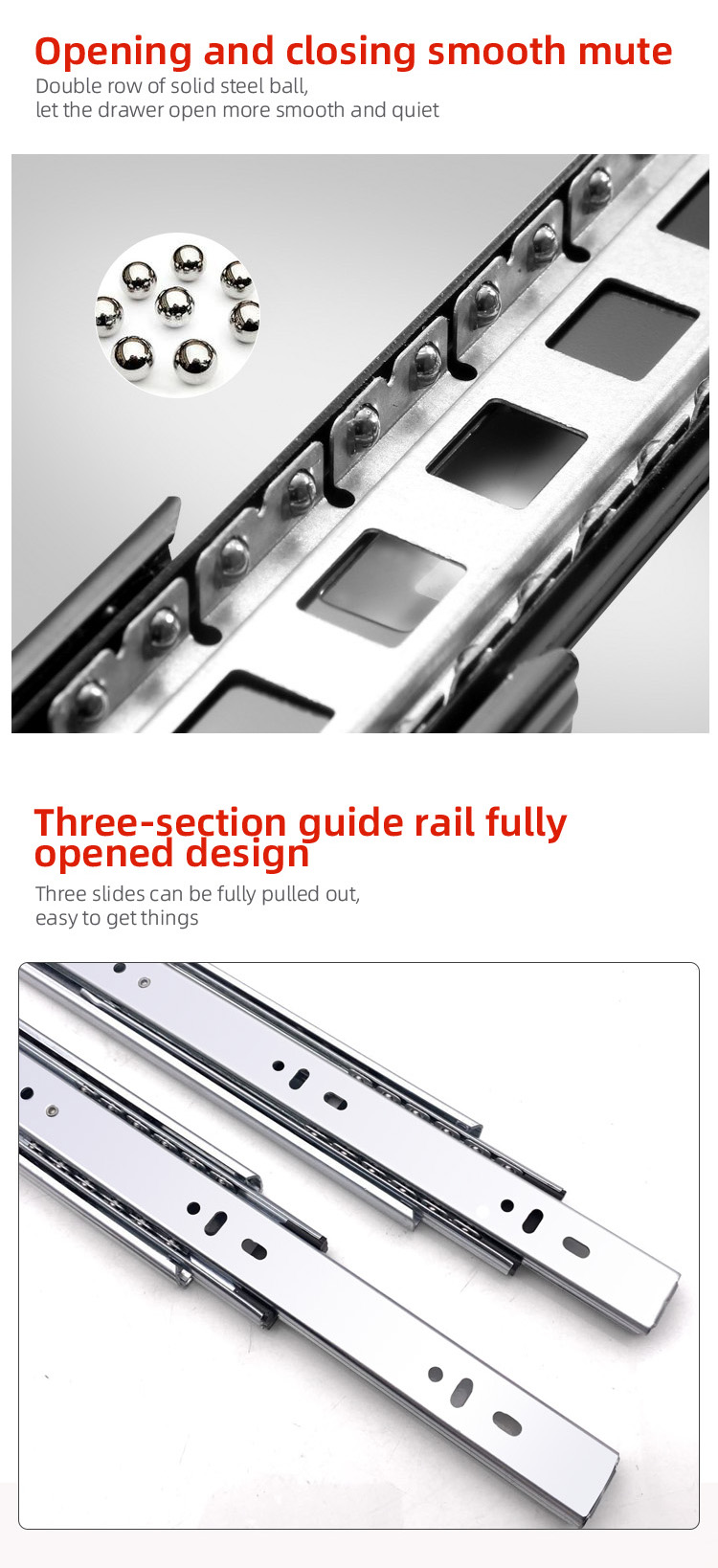 Opening and closing smooth mute
Double row of solid steel ball,
let the drawer open more smooth and quiet

Three-section guide rail fully opened design
Three slides can be fully pulled out,
easy to get things