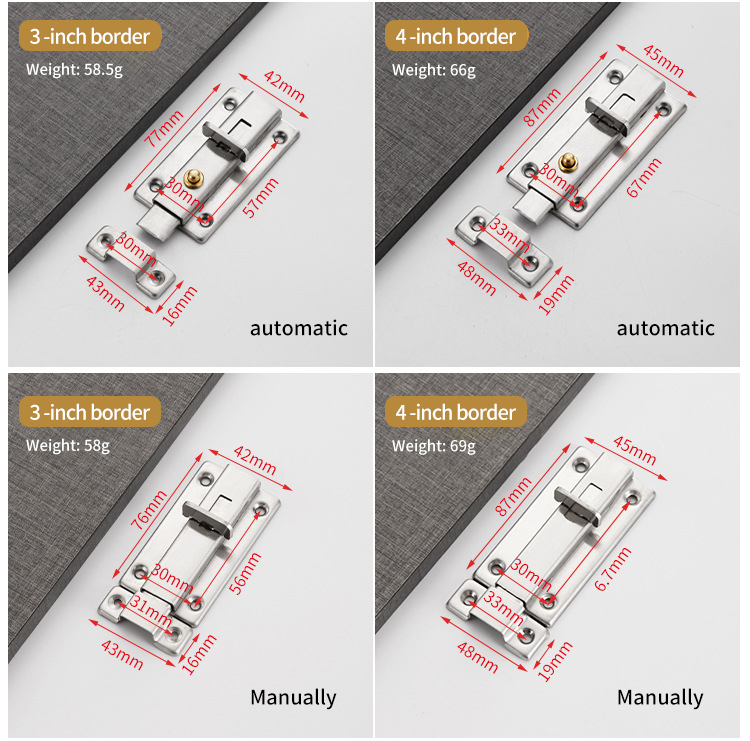 3 -inch border
Weight: 58.5g
42mm
77mm
30mm
57mm
30mm
43mm
16mm
automatic

4 -inch border
Weight: 66g
45mm
87mm
30mm
67mm
33mm
48mm
19mm
automatic

3 -inch border
Weight: 58g
42mm
76mm
30mm
56mm
31mm
43mm
16mm
Manually

4 -inch border
Weight: 69g
45mm
87mm
30mm
6.7mm
33mm
48mm
19mm
Manually