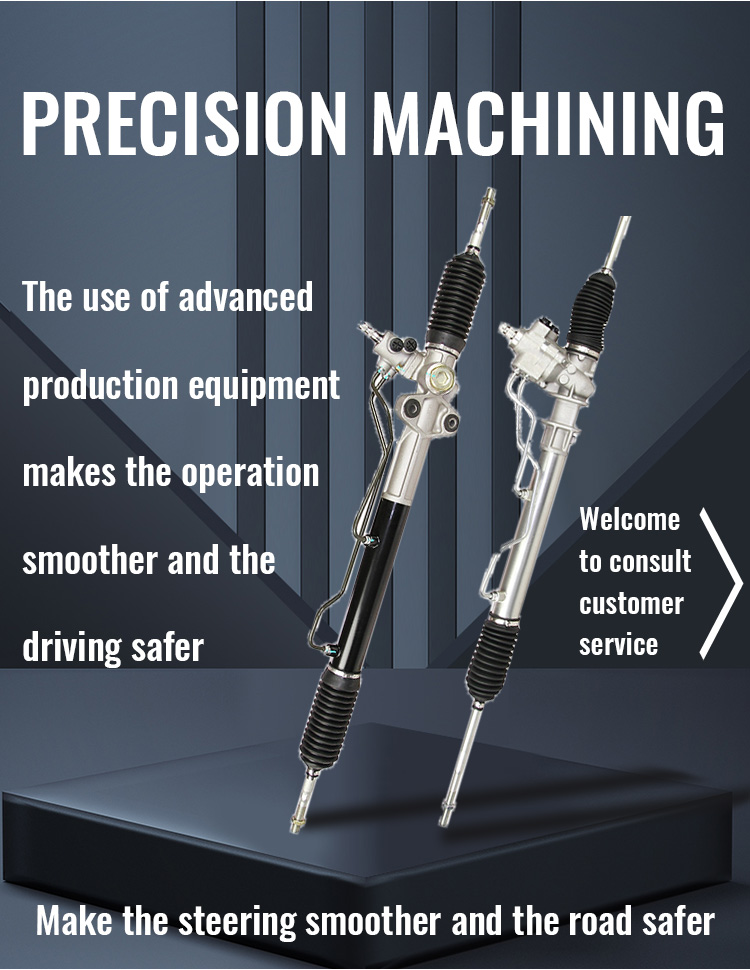 PRECISION MACHINING

The use of advanced production equipment makes the operation smoother and the driving safer

Welcome to consult customer service

Make the steering smoother and the road safer