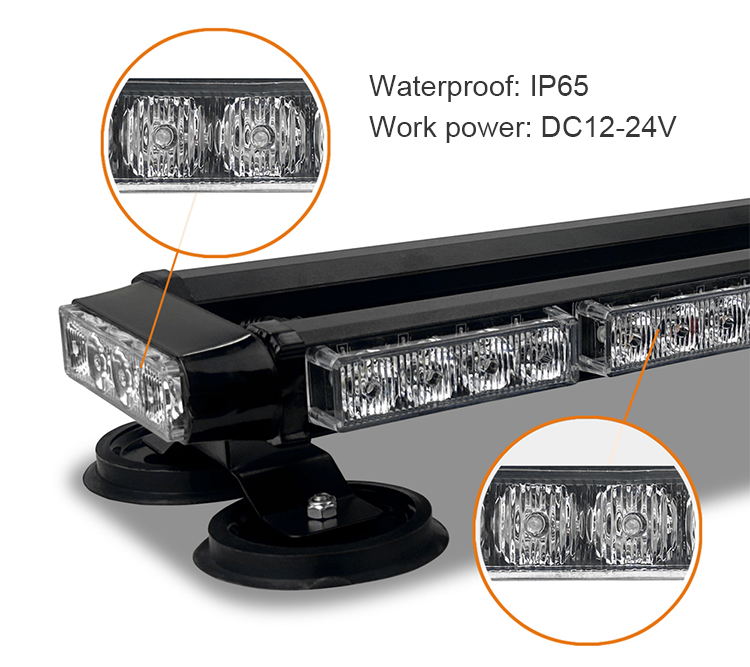 Waterproof: IP65
Work power: DC12-24V