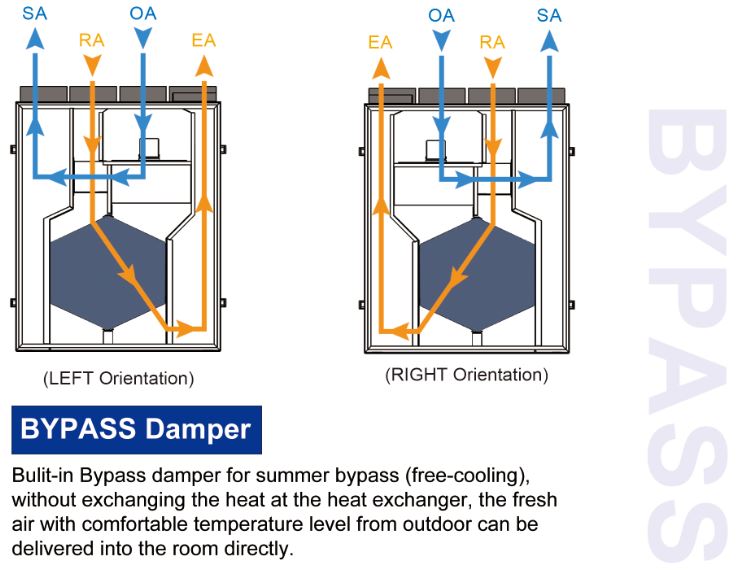 SA RA OA EA

(LEFT Orientation)

EA OA RA SA

(RIGHT Orientation)

BYPASS

BYPASS Damper

Bulit-in Bypass damper for summer bypass (free-cooling), without exchanging the heat at the heat exchanger, the fresh air with comfortable temperature level from outdoor can be delivered into the room directly.