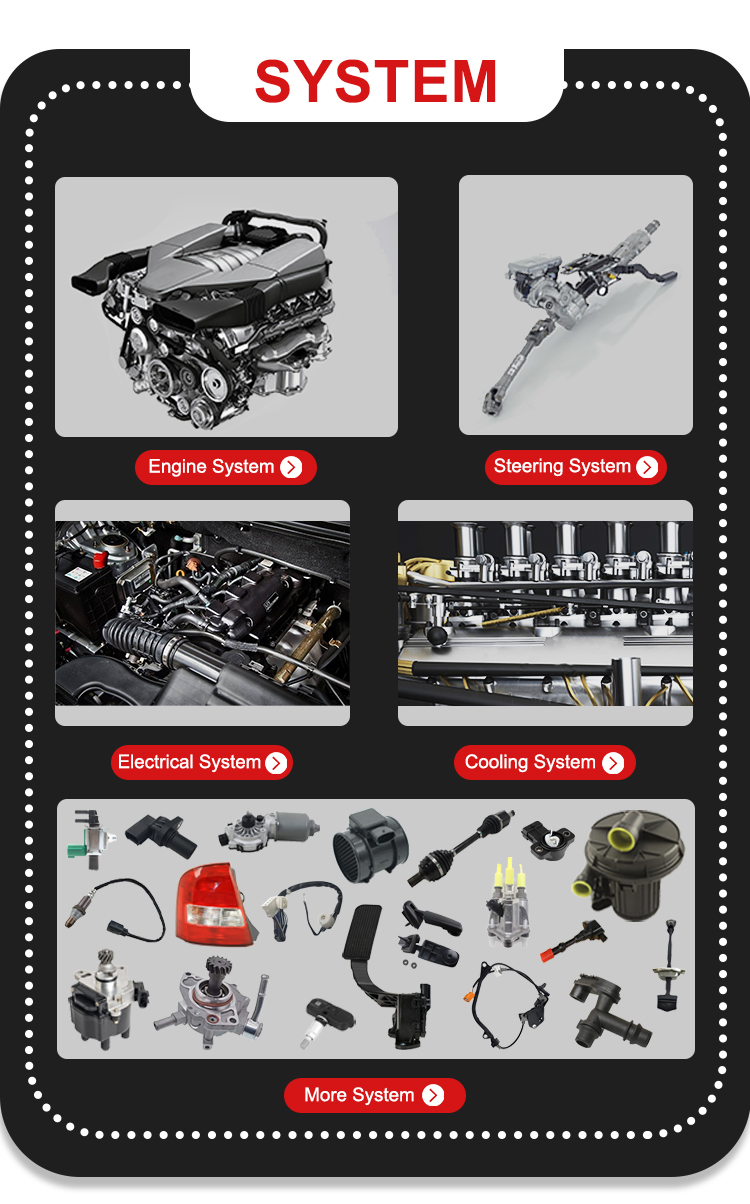 SYSTEM

Engine System

Steering System

Electrical System

Cooling System

More System