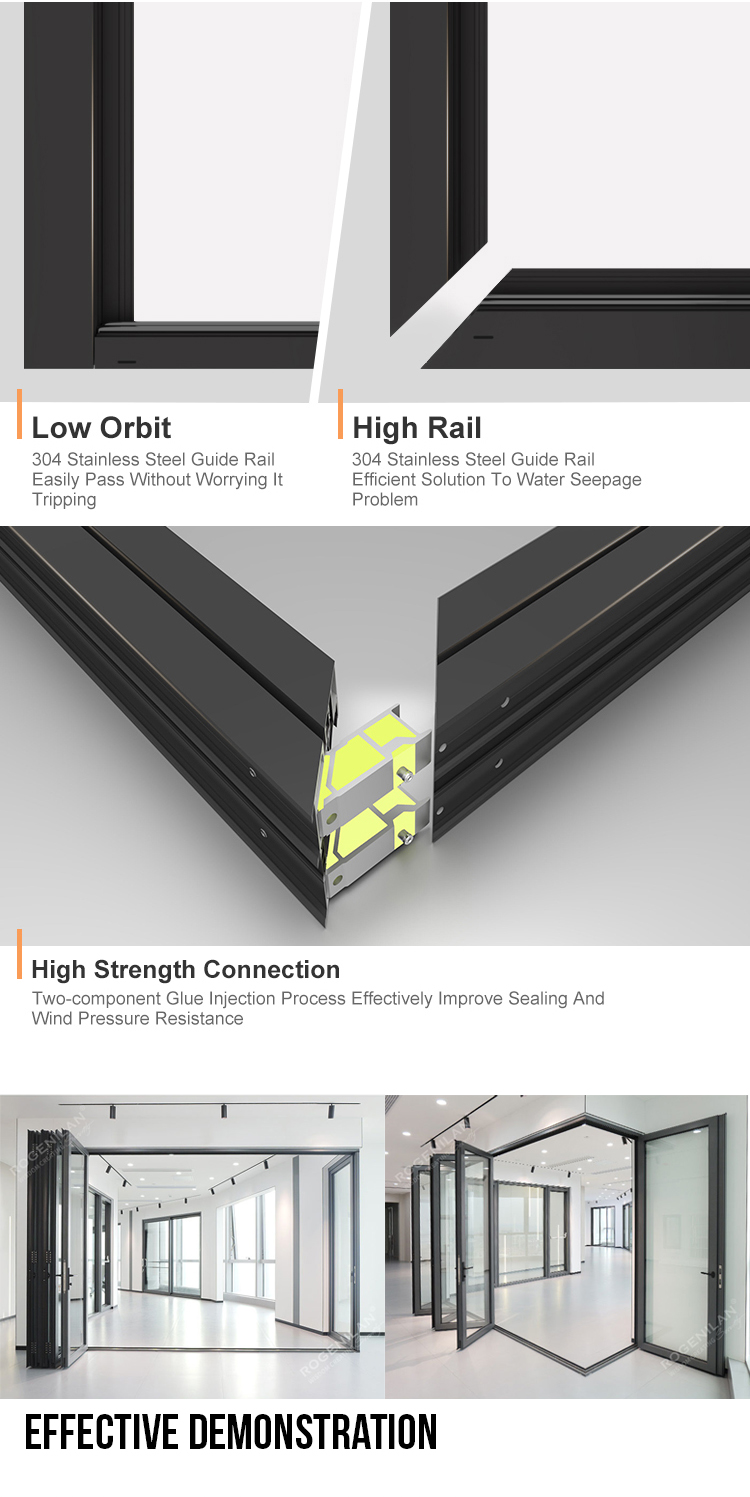 Low Orbit
304 Stainless Steel Guide Rail Easily Pass Without Worrying It Tripping

High Rail
304 Stainless Steel Guide Rail Efficient Solution To Water Seepage Problem

High Strength Connection
Two-component Glue Injection Process Effectively Improve Sealing And Wind Pressure Resistance

ROGENILAN

ROGENILAN

ROGENILAN

ROGENILAN

EFFECTIVE DEMONSTRATION